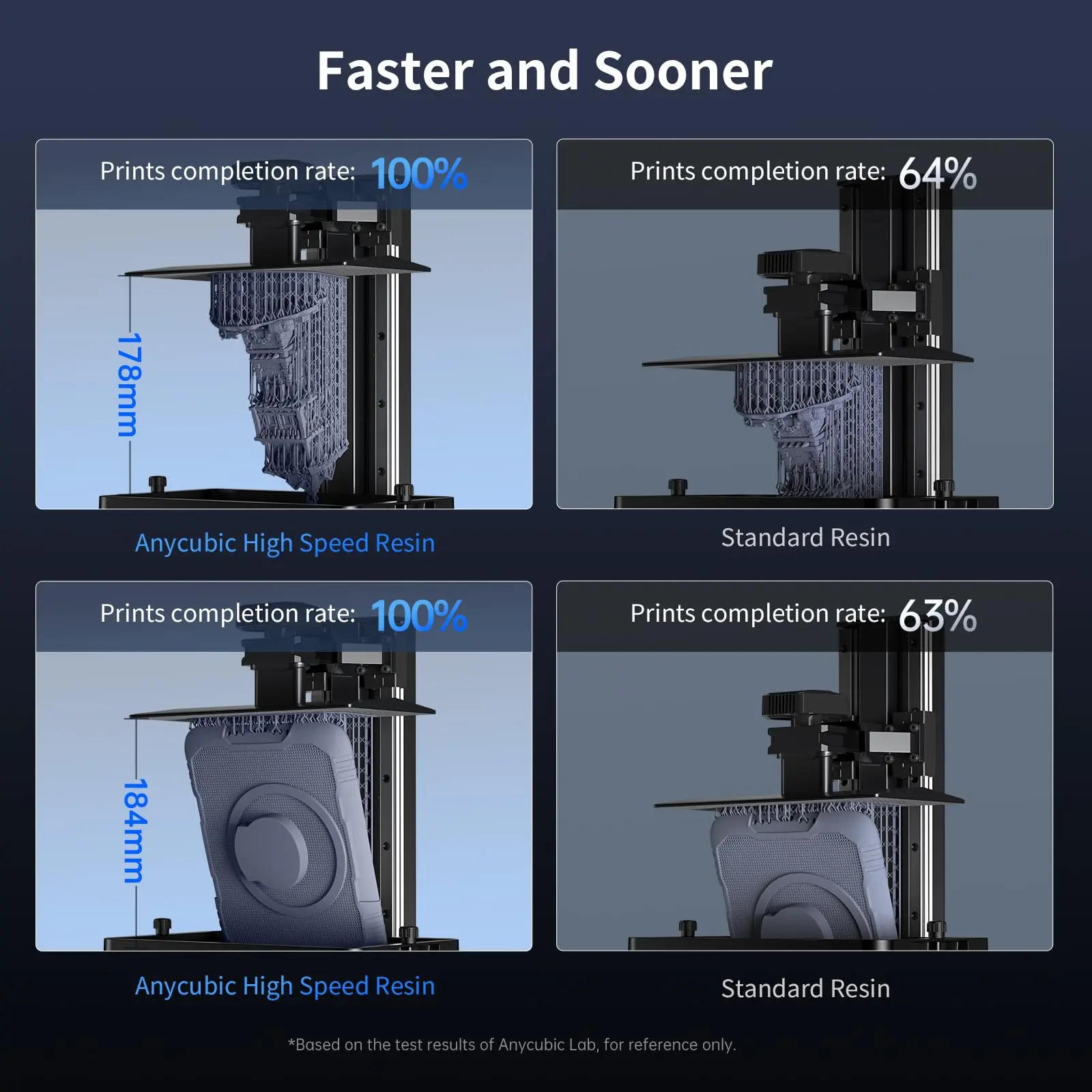 Faster and Sooner

Prints completion rate: 100%

178mm

Anycubic High Speed Resin

Prints completion rate: 64%

Standard Resin

Prints completion rate: 100%

184mm

Anycubic High Speed Resin

Prints completion rate: 63%

Standard Resin

*Based on the test results of Anycubic Lab, for reference only.